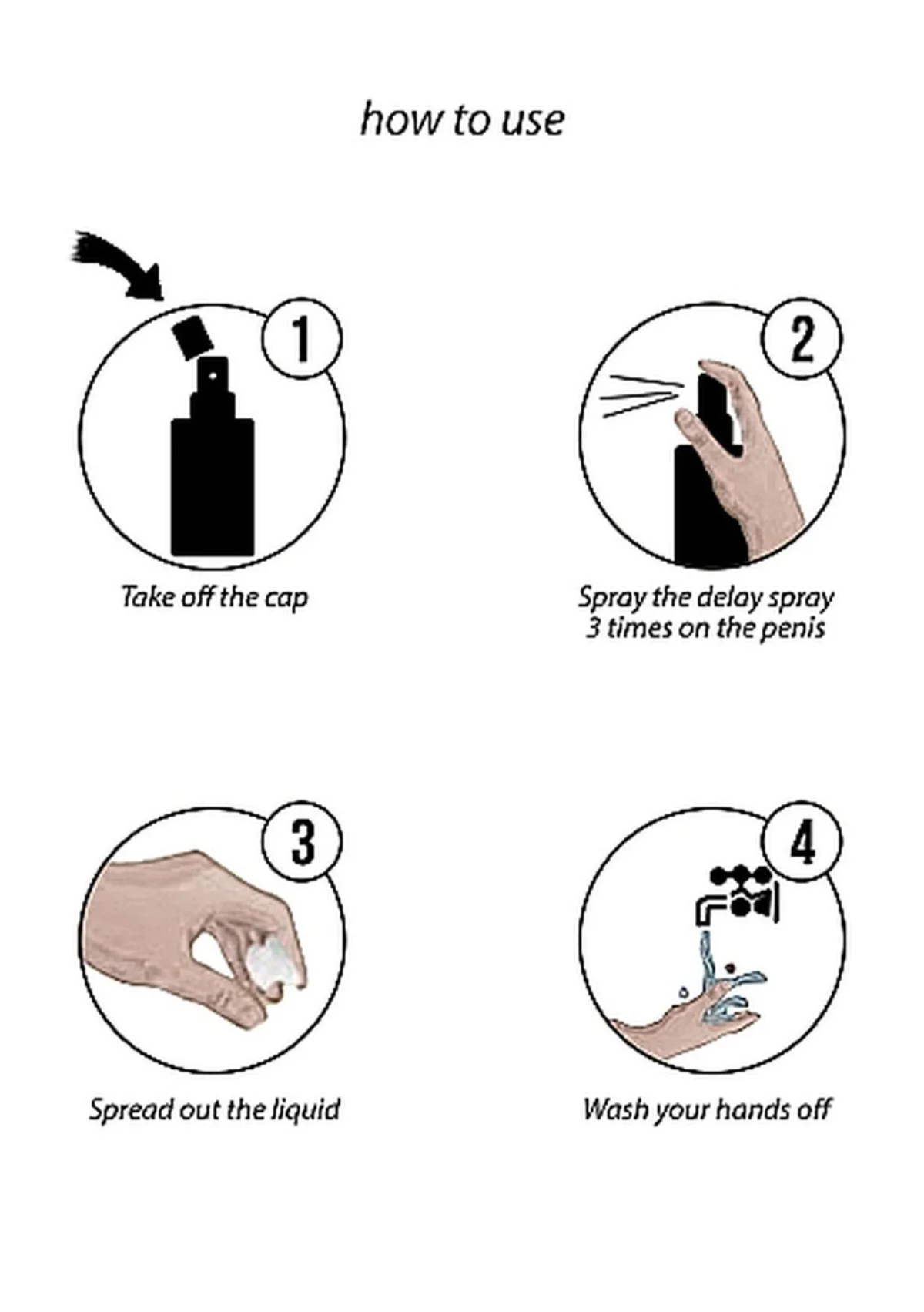 how to use

1

Take off the cap

2

Spray the delay spray 3 times on the penis

3

Spread out the liquid

4

Wash your hands off